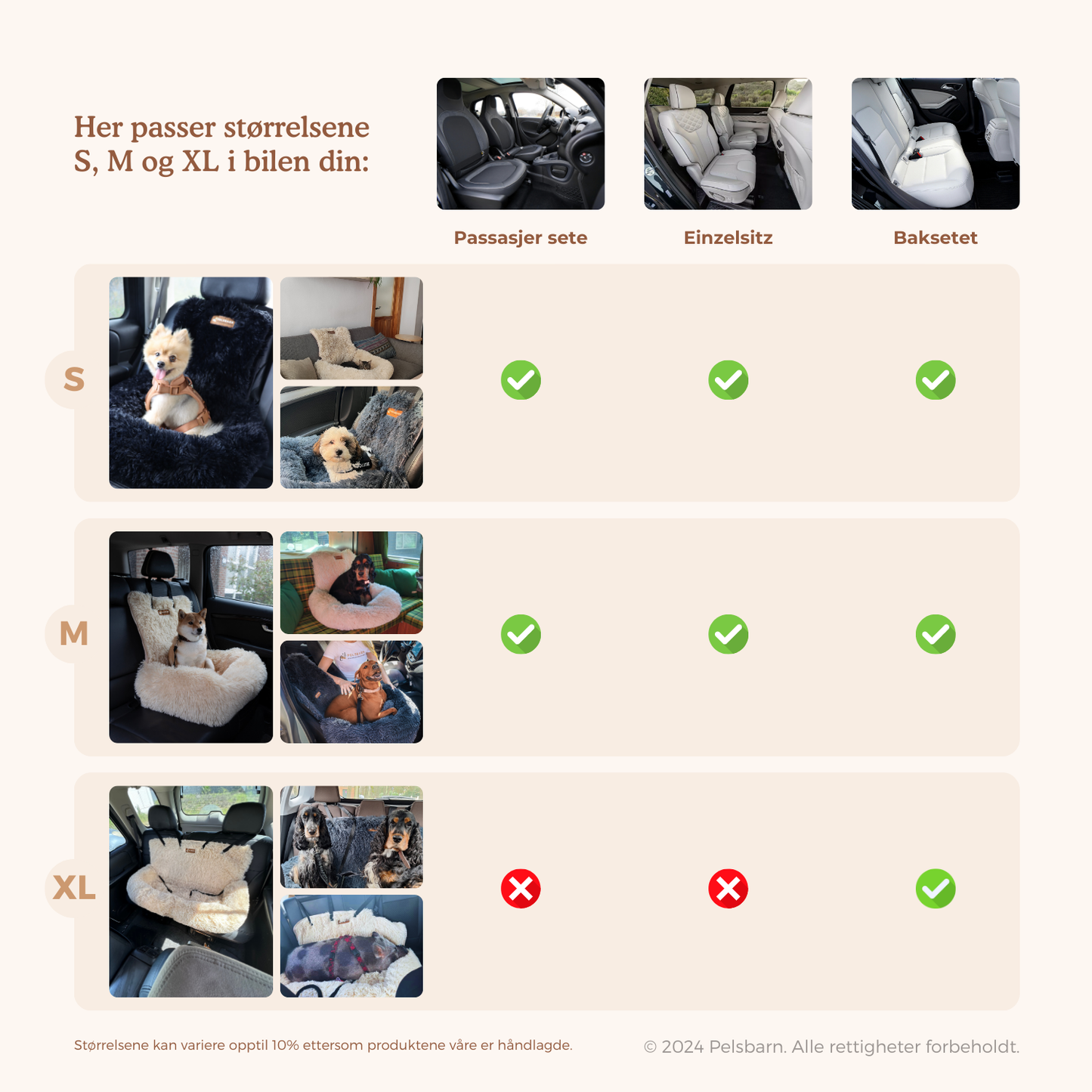 Her passer størrelsene S, M og XL i bilen din:

| | Passasjer sete | Einzelsitz | Baksetet |
|---|---|---|---|
| S | ✓ | ✓ | ✓ |
| M | ✓ | ✓ | ✓ |
| XL | ✗ | ✗ | ✓ |

Størrelsene kan variere opptil 10% ettersom produktene våre er håndlagde.

© 2024 Pelsbarn. Alle rettigheter forbeholdt.