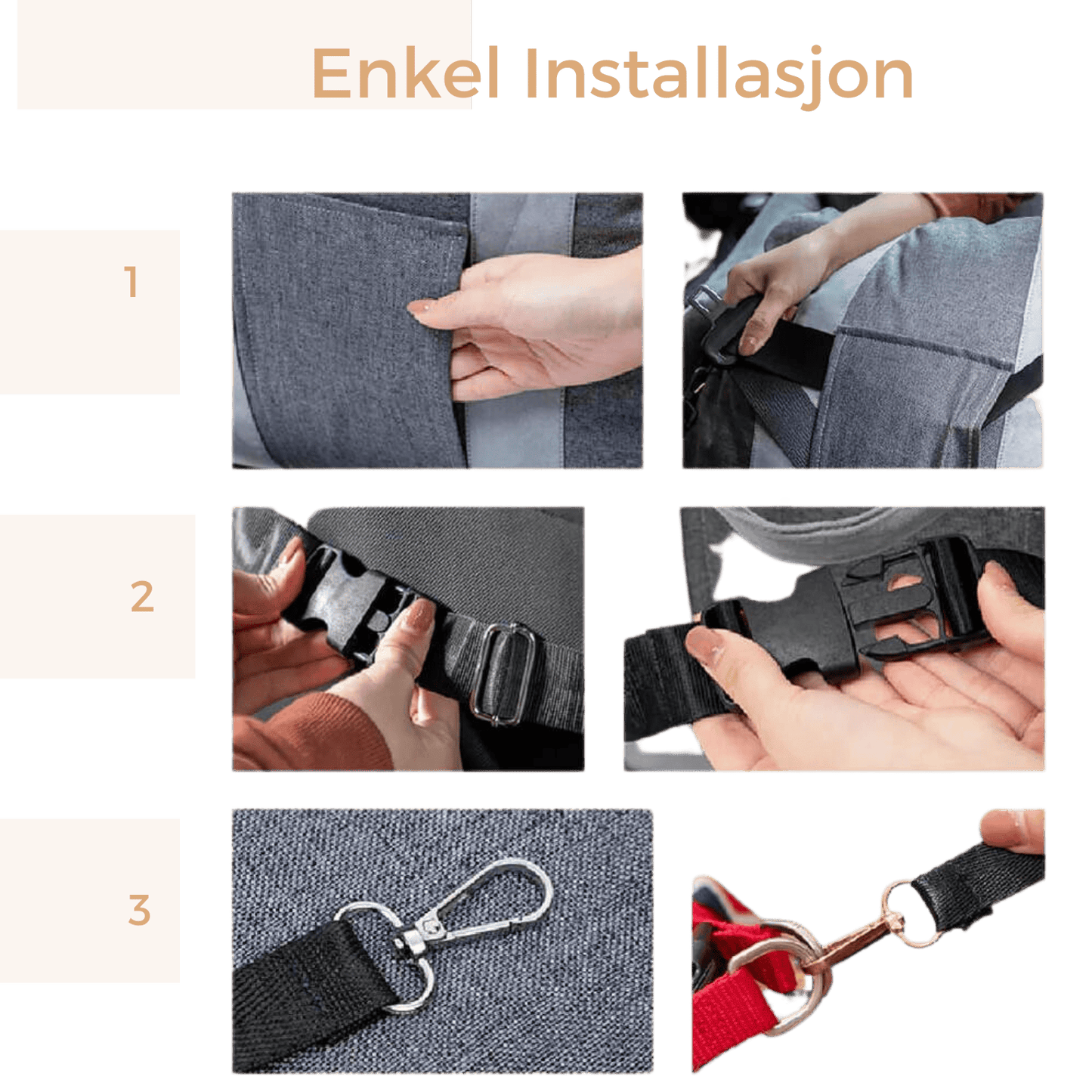 Enkel Installasjon

1

2

3